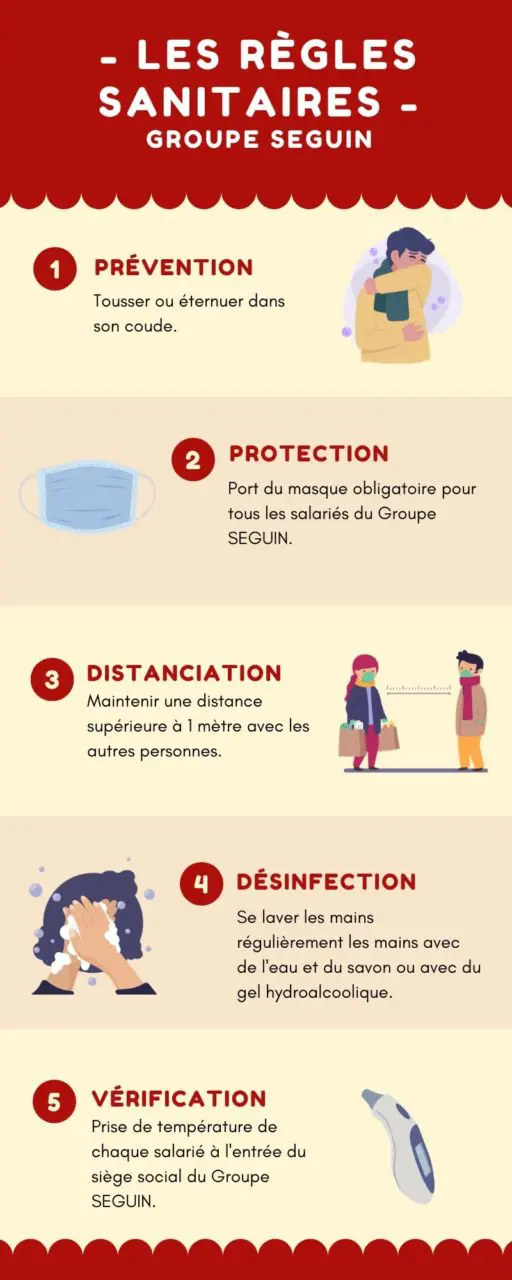 - LES RÈGLES SANITAIRES -
GROUPE SEGUIN

1 PRÉVENTION
Tousser ou éternuer dans son coude.

2 PROTECTION
Port du masque obligatoire pour tous les salariés du Groupe SEGUIN.

3 DISTANCIATION
Maintenir une distance supérieure à 1 mètre avec les autres personnes.

4 DÉSINFECTION
Se laver les mains régulièrement les mains avec de l'eau et du savon ou avec du gel hydroalcoolique.

5 VÉRIFICATION
Prise de température de chaque salarié à l'entrée du siège social du Groupe SEGUIN.